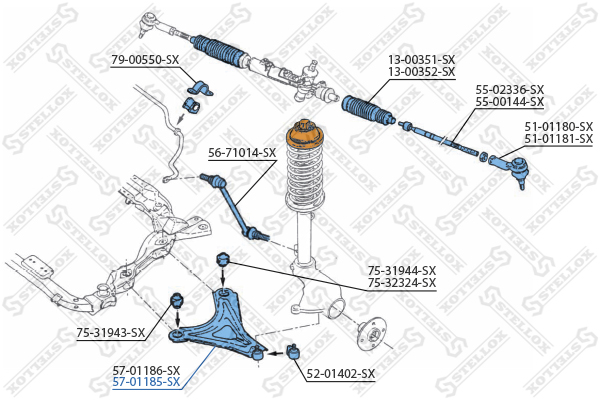 79-00550-SX
13-00351-SX
13-00352-SX
55-02336-SX
55-00144-SX
51-01180-SX
51-01181-SX
56-71014-SX
75-31944-SX
75-32324-SX
75-31943-SX
57-01186-SX
57-01185-SX
52-01402-SX
STELLOX