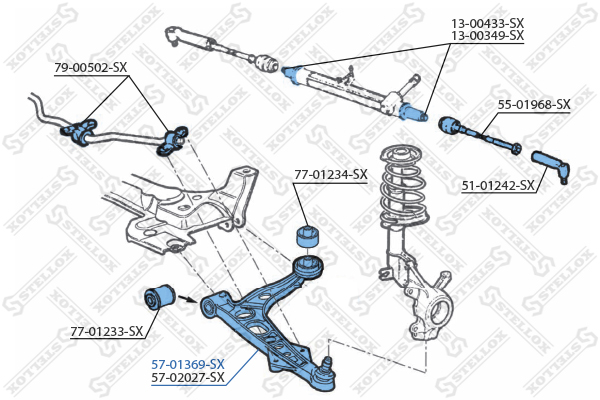 13-00433-SX
13-00349-SX
79-00502-SX
55-01968-SX
77-01234-SX
51-01242-SX
77-01233-SX
57-01369-SX
57-02027-SX
STELLOX