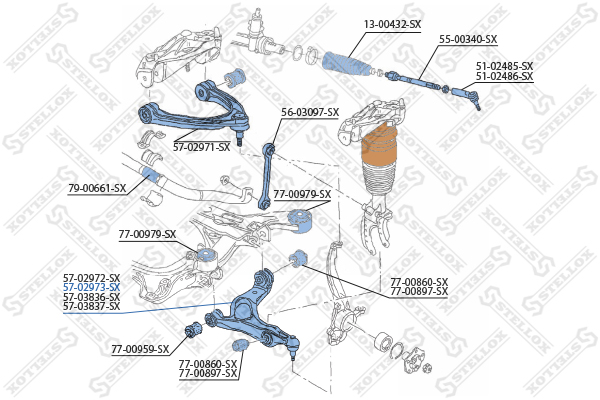 13-00432-SX
55-00340-SX
51-02485-SX
51-02486-SX
56-03097-SX
57-02971-SX
79-00661-SX
77-00979-SX
77-00979-SX
57-02972-SX
57-02973-SX
57-03836-SX
57-03837-SX
77-00860-SX
77-00897-SX
77-00959-SX
77-00860-SX
77-00897-SX
STELLOX