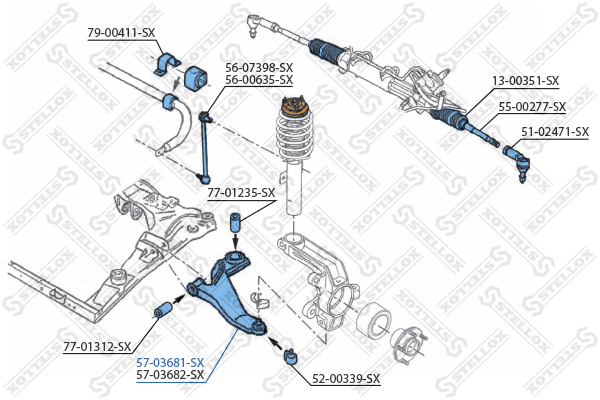 79-00411-SX

56-07398-SX
56-00635-SX

13-00351-SX

55-00277-SX

51-02471-SX

77-01235-SX

77-01312-SX

57-03681-SX
57-03682-SX

52-00339-SX

STELLOX