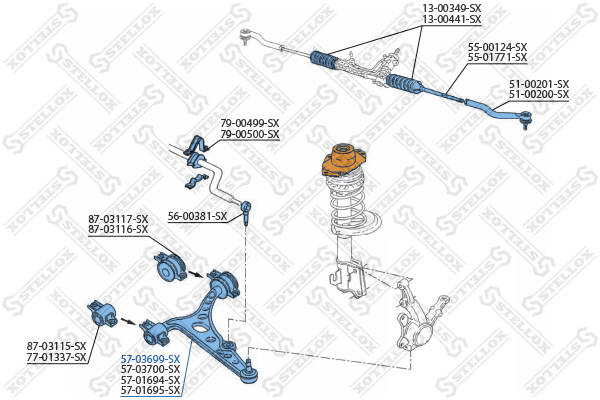 13-00349-SX
13-00441-SX
55-00124-SX
55-01771-SX
51-00201-SX
51-00200-SX
79-00499-SX
79-00500-SX
56-00381-SX
87-03117-SX
87-03116-SX
87-03115-SX
77-01337-SX
57-03699-SX
57-03700-SX
57-01694-SX
57-01695-SX
STELLOX