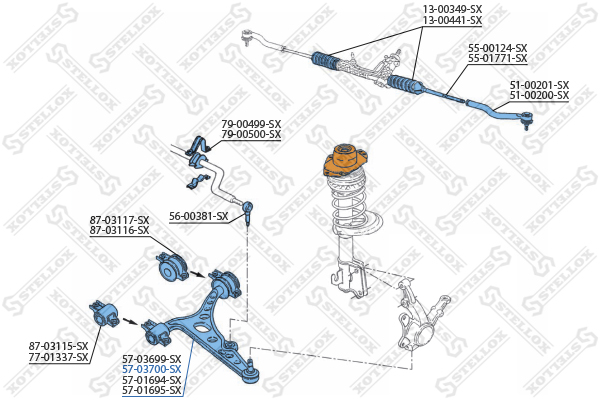 13-00349-SX
13-00441-SX

55-00124-SX
55-01771-SX

51-00201-SX
51-00200-SX

79-00499-SX
79-00500-SX

56-00381-SX

87-03117-SX
87-03116-SX

87-03115-SX
77-01337-SX

57-03699-SX
57-03700-SX
57-01694-SX
57-01695-SX

STELLOX