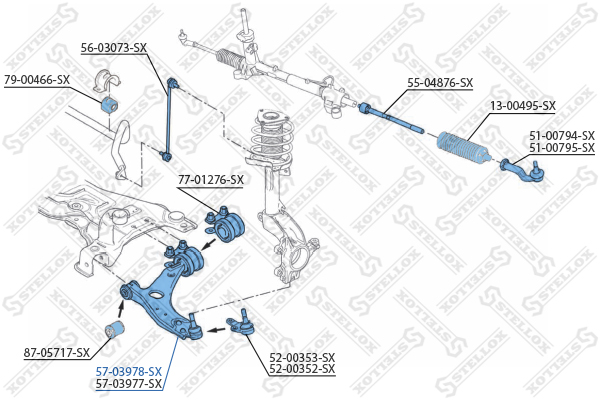 56-03073-SX
79-00466-SX
55-04876-SX
13-00495-SX
51-00794-SX
51-00795-SX
77-01276-SX
87-05717-SX
57-03978-SX
57-03977-SX
52-00353-SX
52-00352-SX
STELLOX