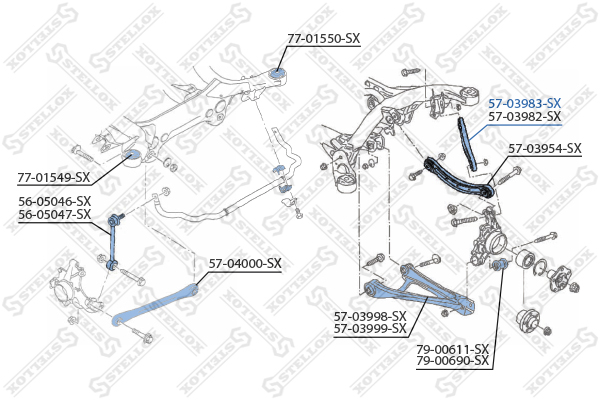 77-01550-SX
57-03983-SX
57-03982-SX
57-03954-SX
77-01549-SX
56-05046-SX
56-05047-SX
57-04000-SX
57-03998-SX
57-03999-SX
79-00611-SX
79-00690-SX
STELLOX