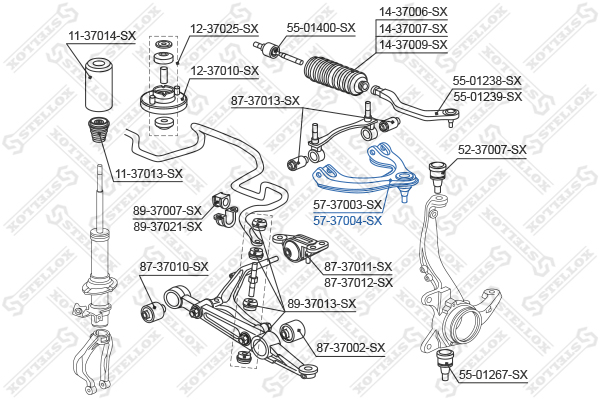 11-37014-SX
12-37025-SX
55-01400-SX
14-37006-SX
14-37007-SX
14-37009-SX
12-37010-SX
55-01238-SX
55-01239-SX
87-37013-SX
52-37007-SX
11-37013-SX
57-37003-SX
57-37004-SX
89-37007-SX
89-37021-SX
87-37010-SX
87-37011-SX
87-37012-SX
89-37013-SX
87-37002-SX
55-01267-SX
STELLOX