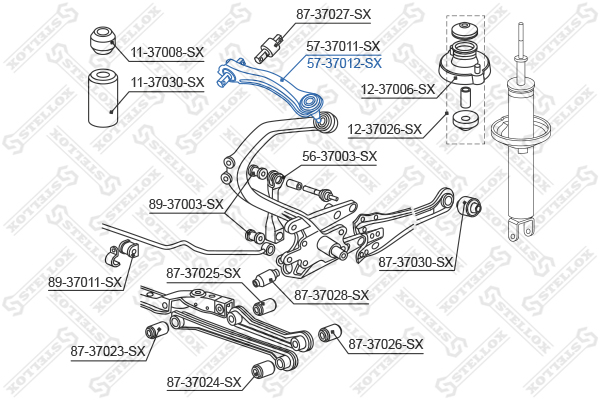 87-37027-SX
11-37008-SX
57-37011-SX
57-37012-SX
11-37030-SX
12-37006-SX
12-37026-SX
56-37003-SX
89-37003-SX
87-37030-SX
89-37011-SX
87-37025-SX
87-37028-SX
87-37023-SX
87-37026-SX
87-37024-SX
STELLOX