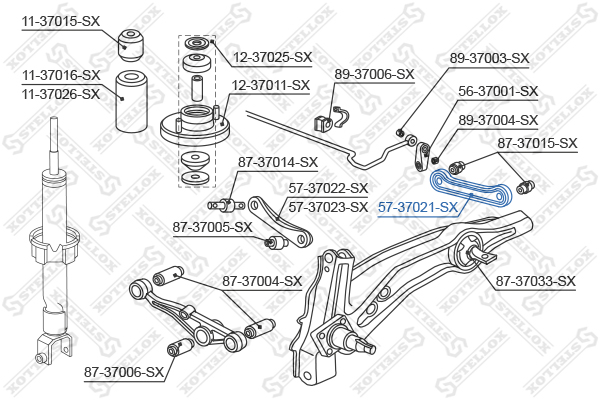 11-37015-SX
11-37016-SX
11-37026-SX
12-37025-SX
12-37011-SX
89-37006-SX
89-37003-SX
56-37001-SX
89-37004-SX
87-37015-SX
87-37014-SX
57-37022-SX
57-37023-SX
57-37021-SX
87-37005-SX
87-37004-SX
87-37033-SX
87-37006-SX
STELLOX