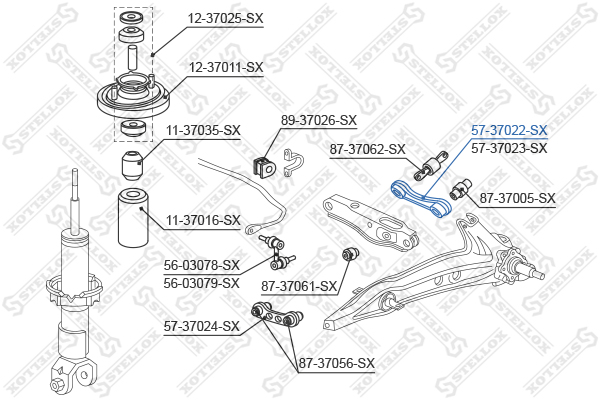 12-37025-SX
12-37011-SX
11-37035-SX
89-37026-SX
57-37022-SX
57-37023-SX
87-37062-SX
87-37005-SX
11-37016-SX
56-03078-SX
56-03079-SX
87-37061-SX
57-37024-SX
87-37056-SX
STELLOX