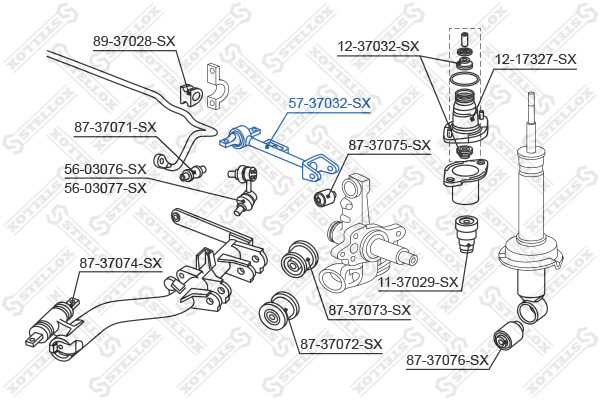 89-37028-SX
12-37032-SX
12-17327-SX
57-37032-SX
87-37071-SX
87-37075-SX
56-03076-SX
56-03077-SX
87-37074-SX
11-37029-SX
87-37073-SX
87-37072-SX
87-37076-SX
STELLOX