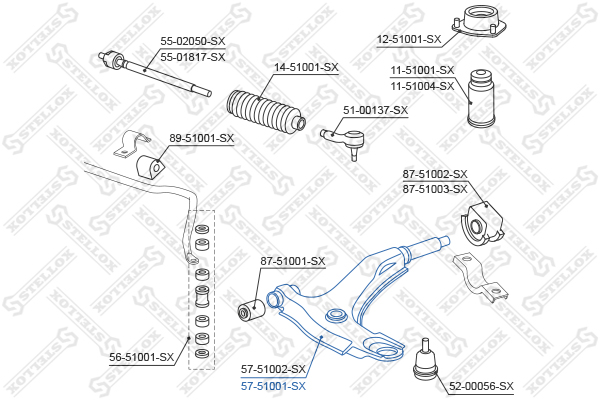 55-02050-SX
55-01817-SX
14-51001-SX
12-51001-SX
11-51001-SX
11-51004-SX
51-00137-SX
89-51001-SX
87-51002-SX
87-51003-SX
87-51001-SX
56-51001-SX
57-51002-SX
57-51001-SX
52-00056-SX
STELLOX