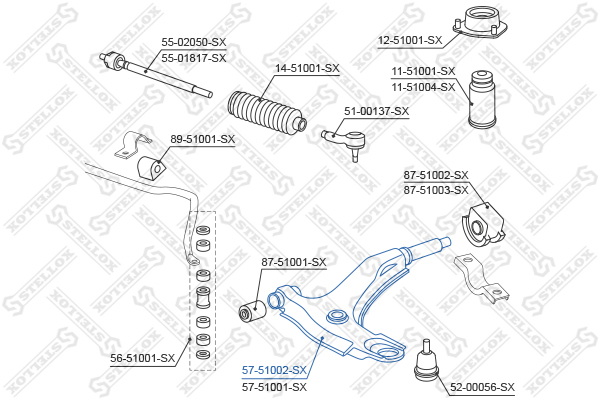 55-02050-SX
55-01817-SX
14-51001-SX
12-51001-SX
11-51001-SX
11-51004-SX
51-00137-SX
89-51001-SX
87-51002-SX
87-51003-SX
87-51001-SX
56-51001-SX
57-51002-SX
57-51001-SX
52-00056-SX
STELLOX