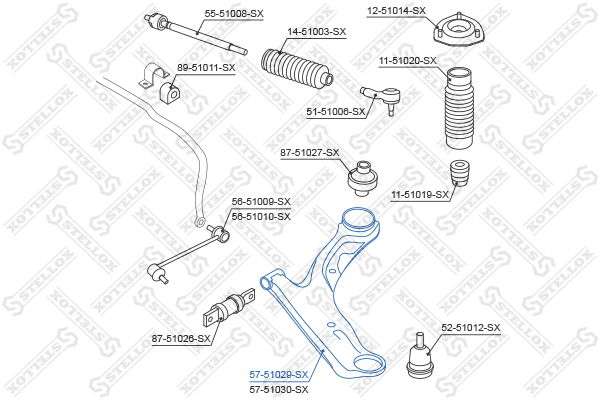 55-51008-SX
12-51014-SX
14-51003-SX
89-51011-SX
11-51020-SX
51-51006-SX
87-51027-SX
11-51019-SX
56-51009-SX
56-51010-SX
87-51026-SX
52-51012-SX
57-51029-SX
57-51030-SX
STELLOX