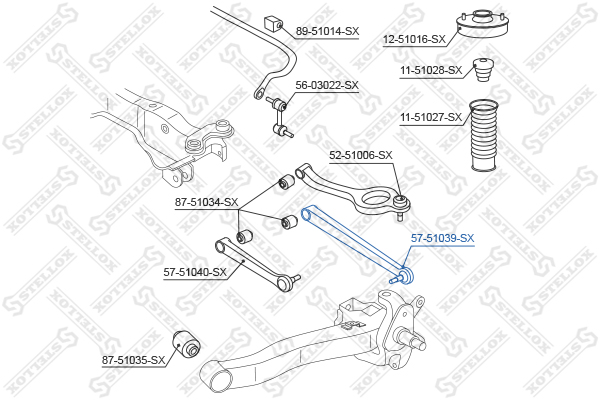 89-51014-SX
12-51016-SX
11-51028-SX
56-03022-SX
11-51027-SX
52-51006-SX
87-51034-SX
57-51039-SX
57-51040-SX
87-51035-SX
STELLOX