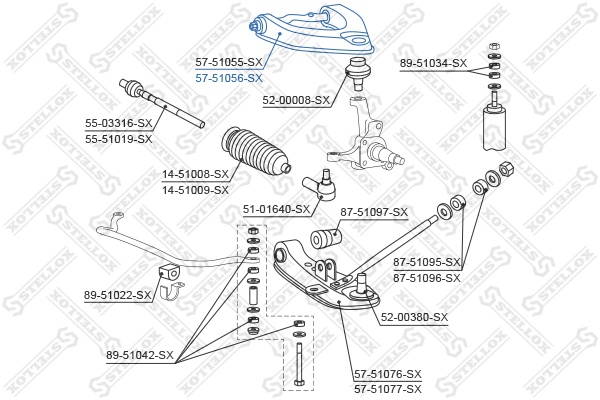 57-51055-SX
57-51056-SX

89-51034-SX

52-00008-SX

55-03316-SX
55-51019-SX

14-51008-SX
14-51009-SX

51-01640-SX

87-51097-SX

87-51095-SX
87-51096-SX

89-51022-SX

52-00380-SX

89-51042-SX

57-51076-SX
57-51077-SX

STELLOX