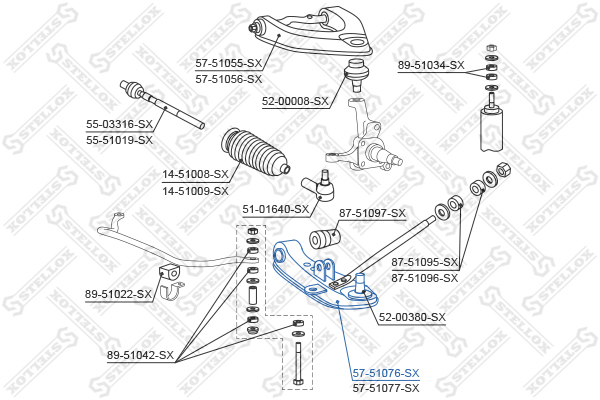 57-51055-SX
57-51056-SX
89-51034-SX
52-00008-SX
55-03316-SX
55-51019-SX
14-51008-SX
14-51009-SX
51-01640-SX
87-51097-SX
87-51095-SX
87-51096-SX
89-51022-SX
52-00380-SX
89-51042-SX
57-51076-SX
57-51077-SX
STELLOX