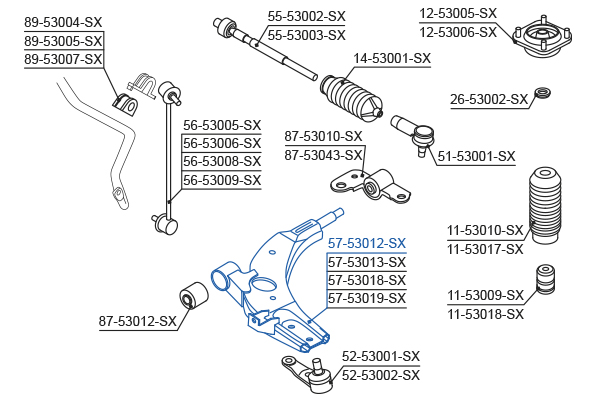 89-53004-SX
89-53005-SX
89-53007-SX

55-53002-SX
55-53003-SX

12-53005-SX
12-53006-SX

14-53001-SX

26-53002-SX

56-53005-SX
56-53006-SX
56-53008-SX
56-53009-SX

87-53010-SX
87-53043-SX

51-53001-SX

57-53012-SX
57-53013-SX
57-53018-SX
57-53019-SX

11-53010-SX
11-53017-SX

11-53009-SX
11-53018-SX

87-53012-SX

52-53001-SX
52-53002-SX