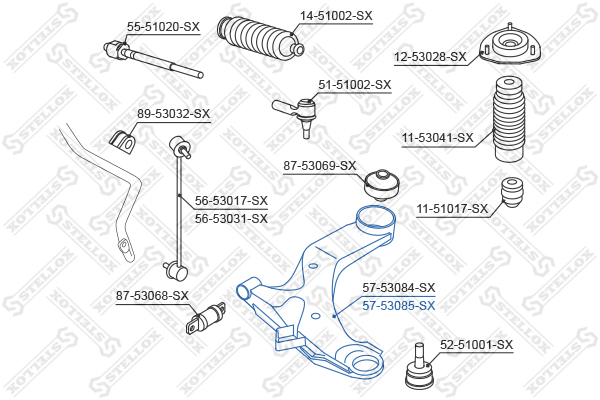 55-51020-SX
14-51002-SX
12-53028-SX
51-51002-SX
89-53032-SX
11-53041-SX
87-53069-SX
56-53017-SX
56-53031-SX
11-51017-SX
57-53084-SX
57-53085-SX
87-53068-SX
52-51001-SX
STELLOX