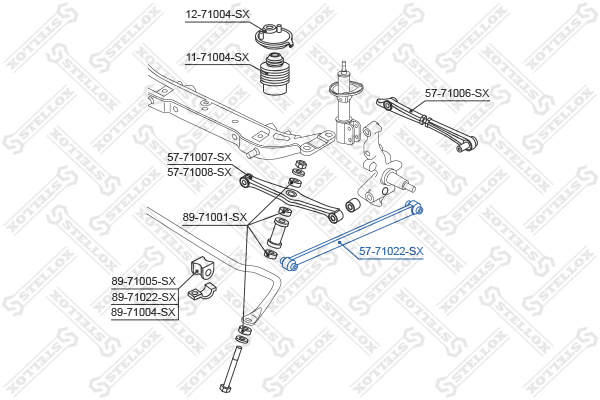 12-71004-SX
11-71004-SX
57-71006-SX
57-71007-SX
57-71008-SX
89-71001-SX
57-71022-SX
89-71005-SX
89-71022-SX
89-71004-SX
STELLOX