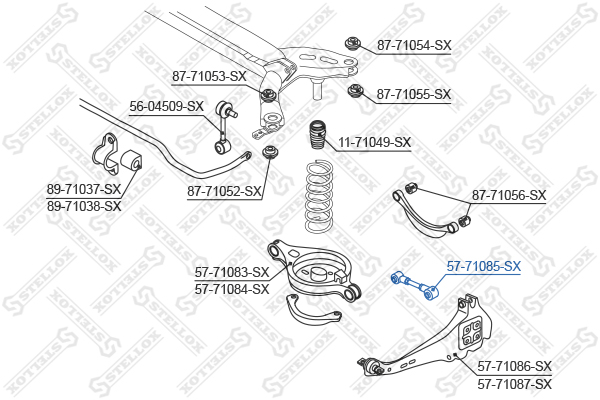 87-71054-SX
87-71053-SX
87-71055-SX
56-04509-SX
11-71049-SX
89-71037-SX
89-71038-SX
87-71052-SX
87-71056-SX
57-71083-SX
57-71084-SX
57-71085-SX
57-71086-SX
57-71087-SX
STELLOX