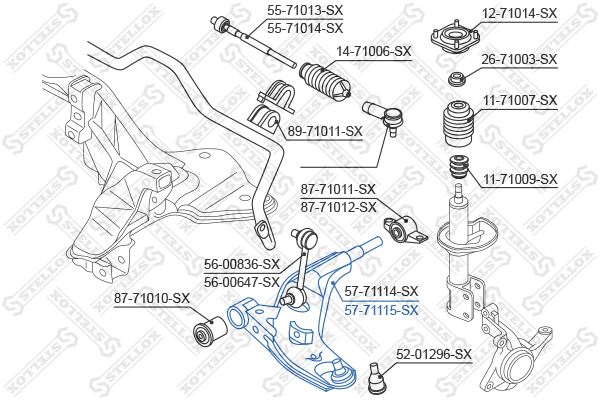 55-71013-SX
55-71014-SX
12-71014-SX
14-71006-SX
26-71003-SX
11-71007-SX
89-71011-SX
11-71009-SX
87-71011-SX
87-71012-SX
56-00836-SX
56-00647-SX
57-71114-SX
57-71115-SX
87-71010-SX
52-01296-SX
STELLOX