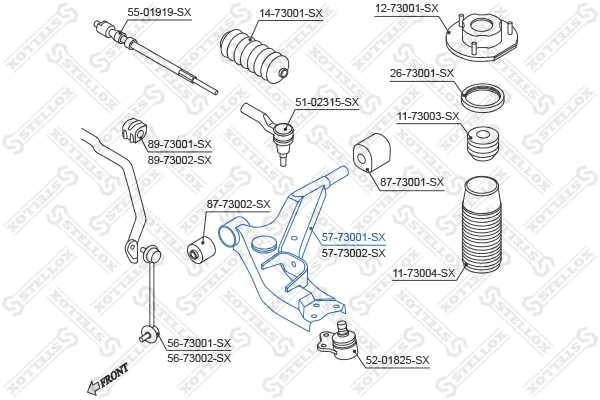 55-01919-SX
14-73001-SX
12-73001-SX
26-73001-SX
51-02315-SX
11-73003-SX
89-73001-SX
89-73002-SX
87-73001-SX
87-73002-SX
57-73001-SX
57-73002-SX
11-73004-SX
56-73001-SX
56-73002-SX
52-01825-SX
FRONT
STELLOX