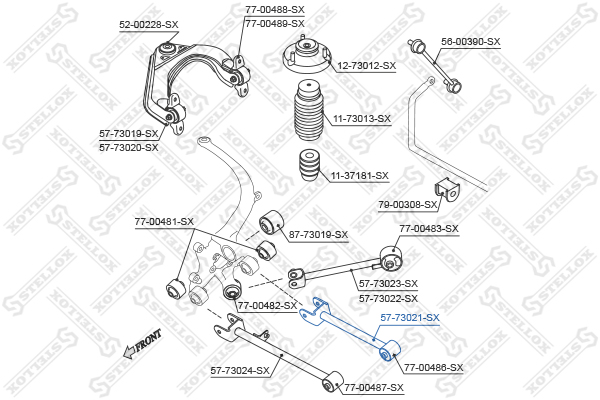 52-00228-SX
77-00488-SX
77-00489-SX
56-00390-SX
12-73012-SX
11-73013-SX
57-73019-SX
57-73020-SX
11-37181-SX
79-00308-SX
77-00481-SX
87-73019-SX
77-00483-SX
57-73023-SX
57-73022-SX
77-00482-SX
57-73021-SX
FRONT
57-73024-SX
77-00486-SX
77-00487-SX
STELLOX