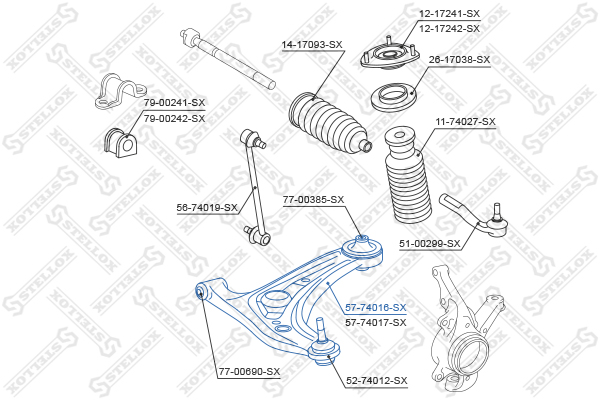 12-17241-SX
12-17242-SX
14-17093-SX
26-17038-SX
79-00241-SX
79-00242-SX
11-74027-SX
56-74019-SX
77-00385-SX
51-00299-SX
57-74016-SX
57-74017-SX
77-00690-SX
52-74012-SX
STELLOX