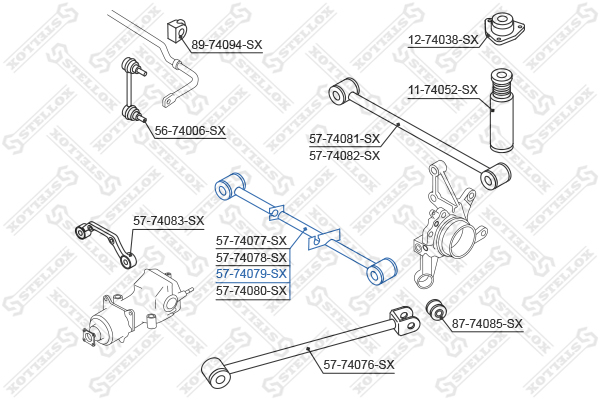 89-74094-SX
12-74038-SX
11-74052-SX
56-74006-SX
57-74081-SX
57-74082-SX
57-74083-SX
57-74077-SX
57-74078-SX
57-74079-SX
57-74080-SX
87-74085-SX
57-74076-SX
STELLOX