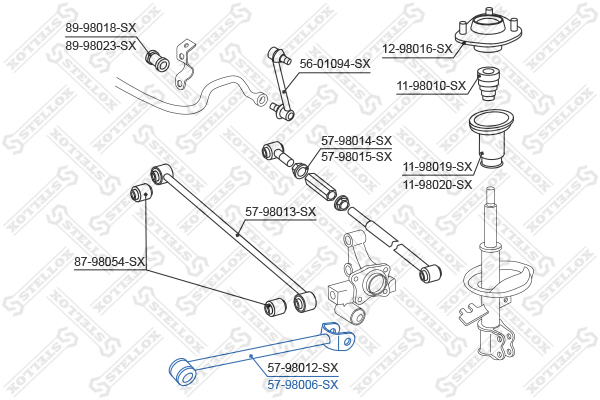 89-98018-SX
89-98023-SX
56-01094-SX
12-98016-SX
11-98010-SX
57-98014-SX
57-98015-SX
11-98019-SX
11-98020-SX
57-98013-SX
87-98054-SX
57-98012-SX
57-98006-SX
STELLOX