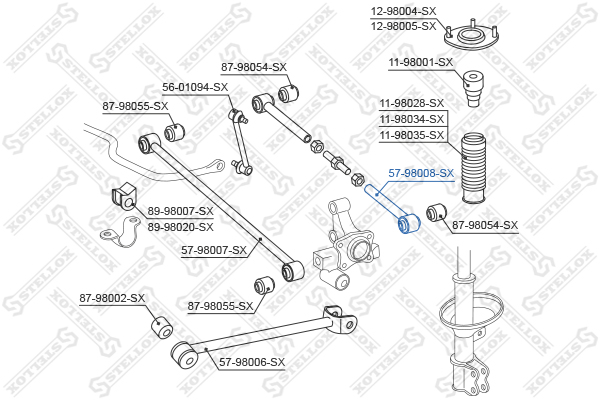 12-98004-SX
12-98005-SX
11-98001-SX
87-98054-SX
56-01094-SX
87-98055-SX
11-98028-SX
11-98034-SX
11-98035-SX
57-98008-SX
89-98007-SX
89-98020-SX
87-98054-SX
57-98007-SX
87-98002-SX
87-98055-SX
57-98006-SX
STELLOX