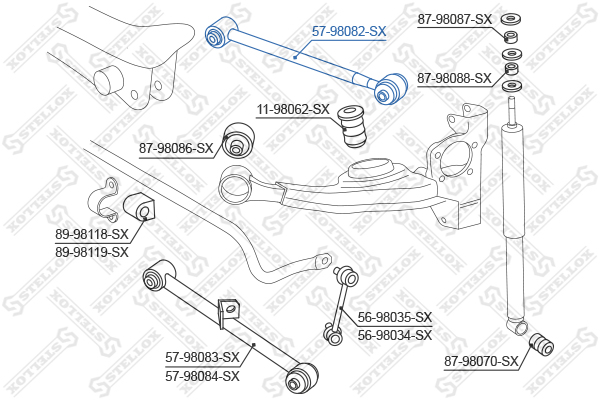 57-98082-SX
87-98087-SX
87-98088-SX
11-98062-SX
87-98086-SX
89-98118-SX
89-98119-SX
56-98035-SX
56-98034-SX
57-98083-SX
57-98084-SX
87-98070-SX
STELLOX