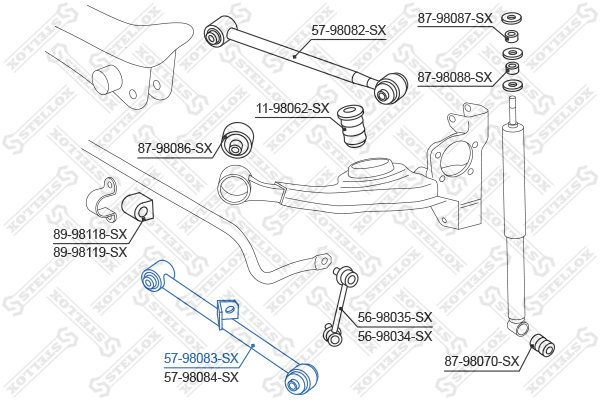 57-98082-SX
87-98087-SX
87-98088-SX
11-98062-SX
87-98086-SX
89-98118-SX
89-98119-SX
56-98035-SX
56-98034-SX
57-98083-SX
57-98084-SX
87-98070-SX
STELLOX