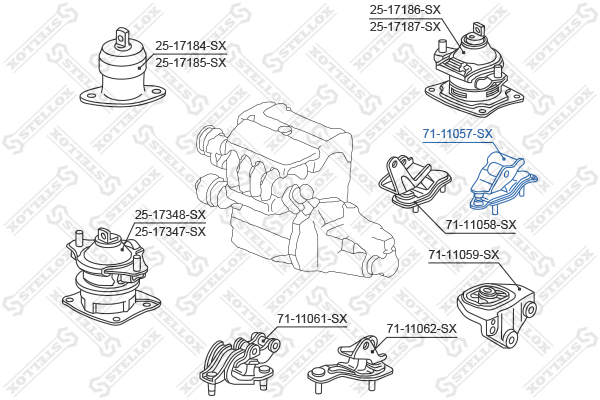 25-17184-SX
25-17185-SX

25-17186-SX
25-17187-SX

71-11057-SX

71-11058-SX

25-17348-SX
25-17347-SX

71-11059-SX

71-11061-SX

71-11062-SX

STELLOX