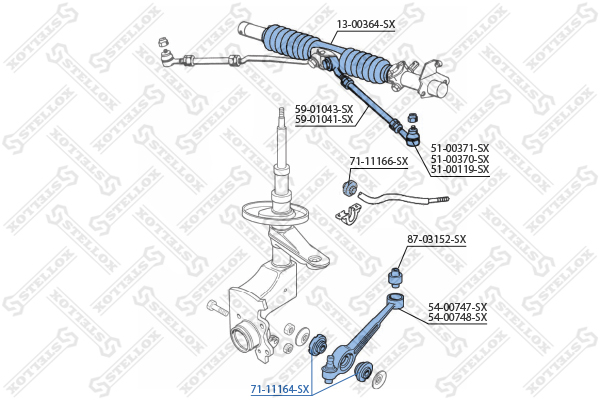 13-00364-SX

59-01043-SX
59-01041-SX

51-00371-SX
51-00370-SX
51-00119-SX

71-11166-SX

87-03152-SX

54-00747-SX
54-00748-SX

71-11164-SX

STELLOX