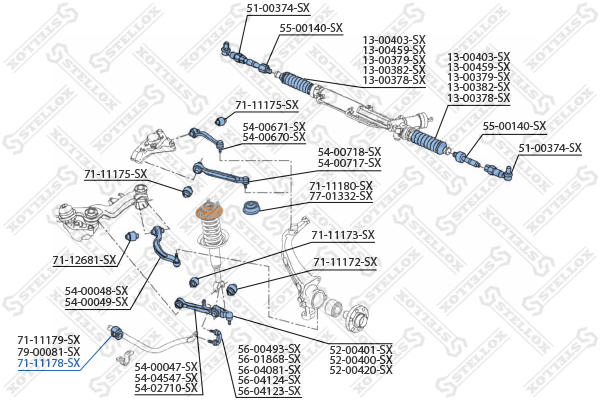 51-00374-SX
55-00140-SX
13-00403-SX
13-00459-SX
13-00379-SX
13-00382-SX
13-00378-SX
13-00403-SX
13-00459-SX
13-00379-SX
13-00382-SX
13-00378-SX
71-11175-SX
54-00671-SX
54-00670-SX
55-00140-SX
51-00374-SX
54-00718-SX
54-00717-SX
71-11175-SX
71-11180-SX
77-01332-SX
71-11173-SX
71-12681-SX
71-11172-SX
54-00048-SX
54-00049-SX
71-11179-SX
79-00081-SX
71-11178-SX
54-00047-SX
54-04547-SX
54-02710-SX
56-00493-SX
56-01868-SX
56-04081-SX
56-04124-SX
56-04123-SX
52-00401-SX
52-00400-SX
52-00420-SX
STELLOX