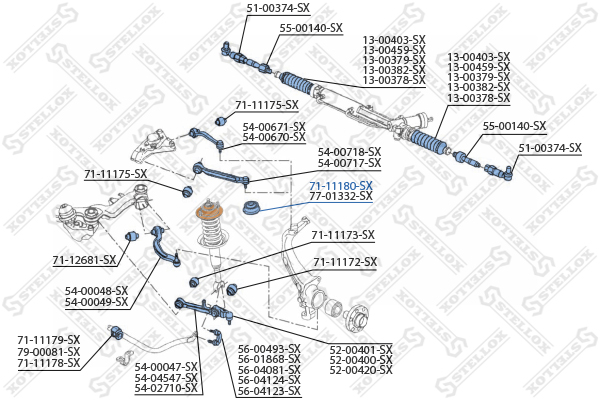 51-00374-SX
55-00140-SX
13-00403-SX
13-00459-SX
13-00379-SX
13-00382-SX
13-00378-SX
13-00403-SX
13-00459-SX
13-00379-SX
13-00382-SX
13-00378-SX
71-11175-SX
54-00671-SX
54-00670-SX
55-00140-SX
51-00374-SX
54-00718-SX
54-00717-SX
71-11175-SX
71-11180-SX
77-01332-SX
71-11173-SX
71-12681-SX
71-11172-SX
54-00048-SX
54-00049-SX
71-11179-SX
79-00081-SX
71-11178-SX
54-00047-SX
54-04547-SX
54-02710-SX
56-00493-SX
56-01868-SX
56-04081-SX
56-04124-SX
56-04123-SX
52-00401-SX
52-00400-SX
52-00420-SX
STELLOX