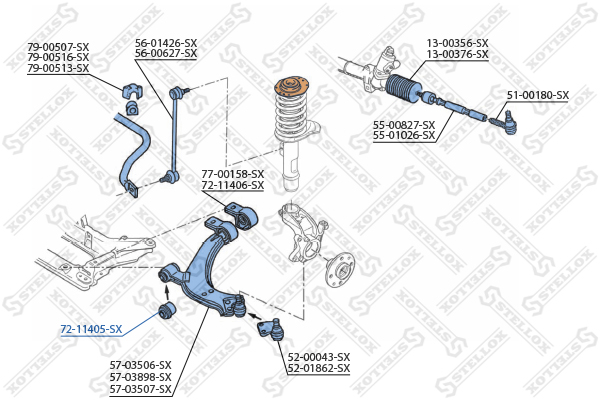 79-00507-SX
79-00516-SX
79-00513-SX

56-01426-SX
56-00627-SX

13-00356-SX
13-00376-SX

51-00180-SX

55-00827-SX
55-01026-SX

77-00158-SX
72-11406-SX

72-11405-SX

57-03506-SX
57-03898-SX
57-03507-SX

52-00043-SX
52-01862-SX

STELLOX