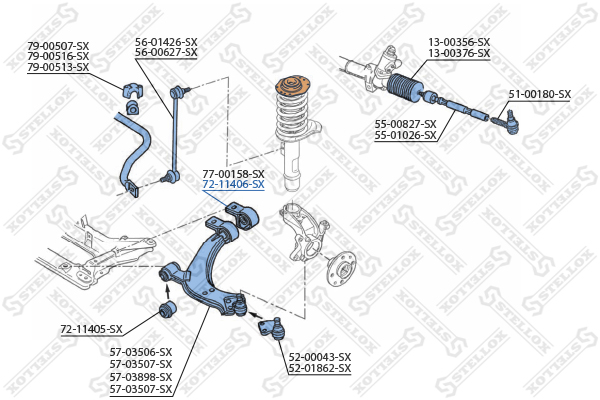 79-00507-SX
79-00516-SX
79-00513-SX

56-01426-SX
56-00627-SX

13-00356-SX
13-00376-SX

51-00180-SX

55-00827-SX
55-01026-SX

77-00158-SX
72-11406-SX

72-11405-SX

57-03506-SX
57-03507-SX
57-03898-SX
57-03507-SX

52-00043-SX
52-01862-SX

STELLOX