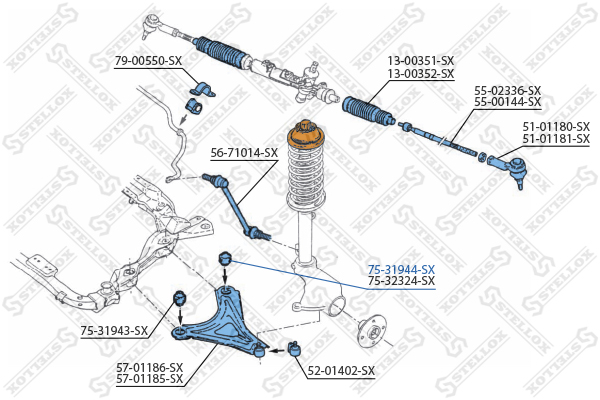 79-00550-SX
13-00351-SX
13-00352-SX
55-02336-SX
55-00144-SX
51-01180-SX
51-01181-SX
56-71014-SX
75-31944-SX
75-32324-SX
75-31943-SX
57-01186-SX
57-01185-SX
52-01402-SX
STELLOX