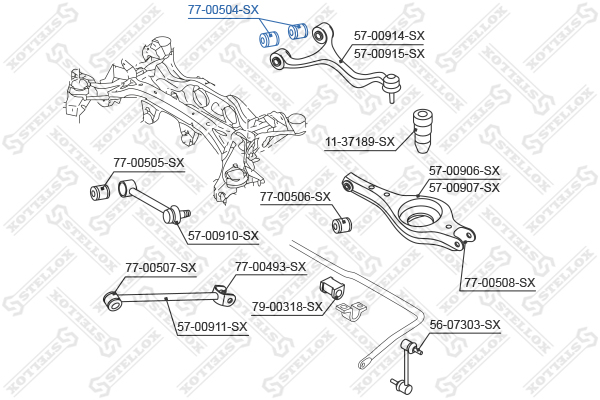 77-00504-SX
57-00914-SX
57-00915-SX
11-37189-SX
77-00505-SX
57-00906-SX
57-00907-SX
77-00506-SX
57-00910-SX
77-00507-SX
77-00493-SX
77-00508-SX
79-00318-SX
57-00911-SX
56-07303-SX
STELLOX