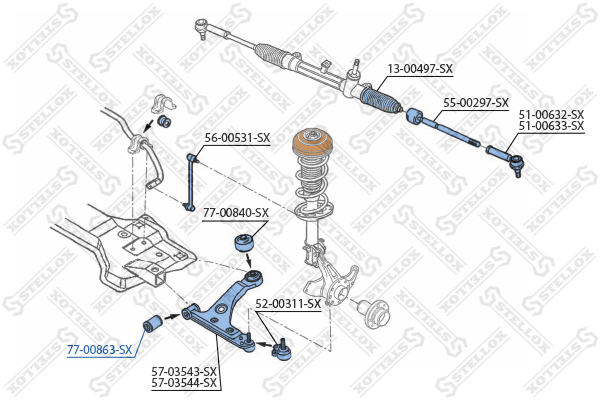 13-00497-SX

55-00297-SX

51-00632-SX
51-00633-SX

56-00531-SX

77-00840-SX

52-00311-SX

77-00863-SX

57-03543-SX
57-03544-SX

STELLOX