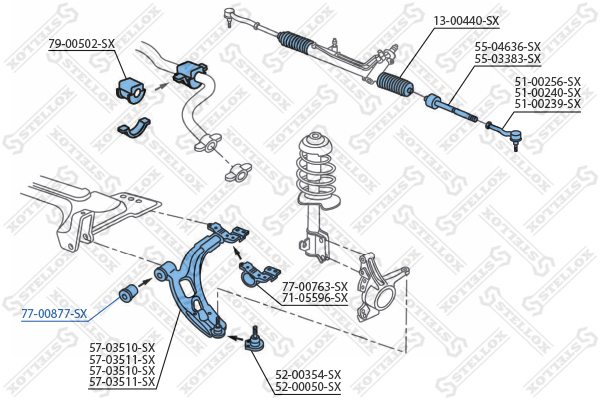 79-00502-SX

13-00440-SX

55-04636-SX
55-03383-SX

51-00256-SX
51-00240-SX
51-00239-SX

77-00763-SX
71-05596-SX

77-00877-SX

57-03510-SX
57-03511-SX
57-03510-SX
57-03511-SX

52-00354-SX
52-00050-SX

STELLOX