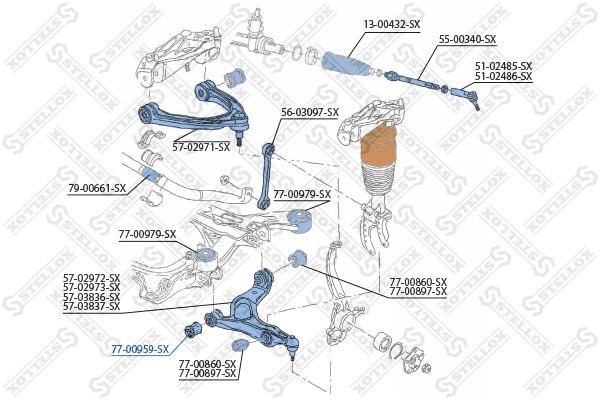 13-00432-SX
55-00340-SX
51-02485-SX
51-02486-SX
56-03097-SX
57-02971-SX
79-00661-SX
77-00979-SX
77-00979-SX
57-02972-SX
57-02973-SX
57-03836-SX
57-03837-SX
77-00860-SX
77-00897-SX
77-00959-SX
77-00860-SX
77-00897-SX
STELLOX