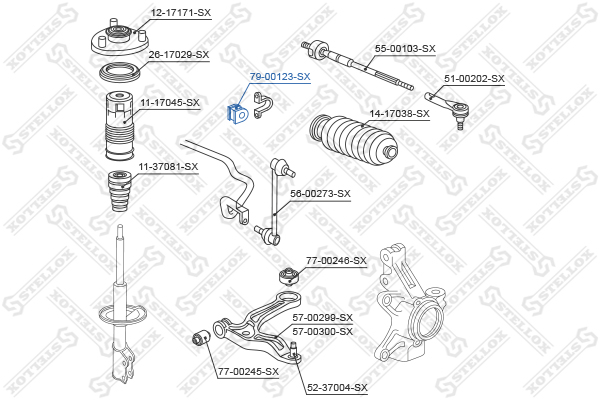 12-17171-SX
26-17029-SX
11-17045-SX
11-37081-SX
79-00123-SX
55-00103-SX
51-00202-SX
14-17038-SX
56-00273-SX
77-00246-SX
57-00299-SX
57-00300-SX
77-00245-SX
52-37004-SX
STELLOX