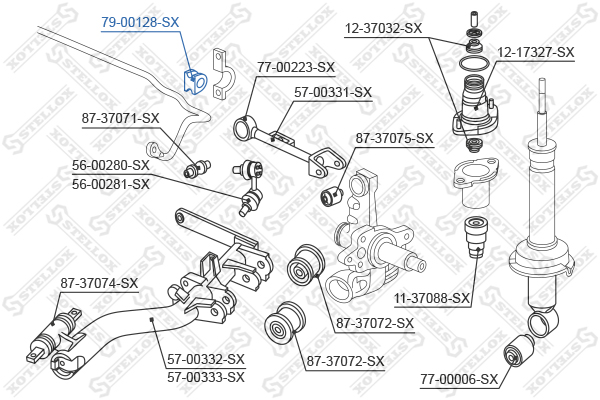 79-00128-SX
12-37032-SX
12-17327-SX
77-00223-SX
57-00331-SX
87-37071-SX
87-37075-SX
56-00280-SX
56-00281-SX
87-37074-SX
11-37088-SX
87-37072-SX
57-00332-SX
57-00333-SX
87-37072-SX
77-00006-SX
STELLOX