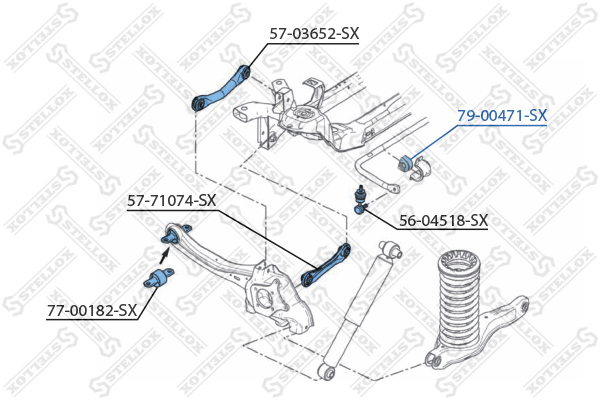 57-03652-SX

79-00471-SX

57-71074-SX

56-04518-SX

77-00182-SX

STELLOX