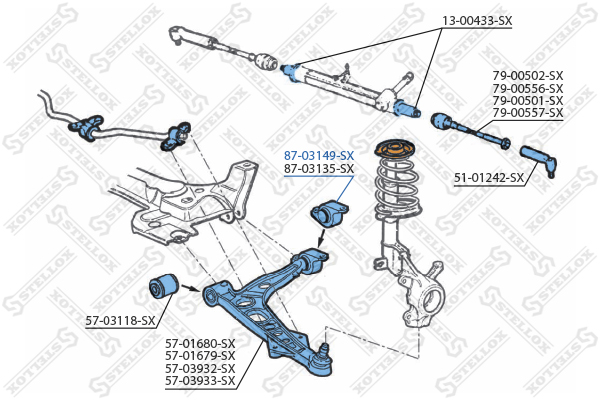 13-00433-SX

79-00502-SX
79-00556-SX
79-00501-SX
79-00557-SX

87-03149-SX
87-03135-SX

51-01242-SX

57-03118-SX

57-01680-SX
57-01679-SX
57-03932-SX
57-03933-SX

STELLOX