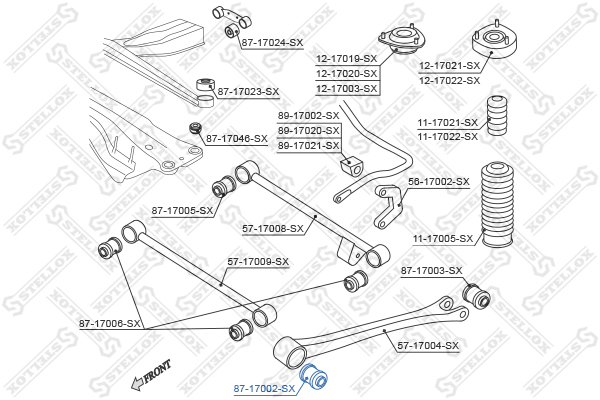 87-17024-SX
12-17019-SX
12-17020-SX
12-17003-SX
12-17021-SX
12-17022-SX
87-17023-SX
89-17002-SX
89-17020-SX
89-17021-SX
11-17021-SX
11-17022-SX
87-17046-SX
56-17002-SX
87-17005-SX
57-17008-SX
11-17005-SX
57-17009-SX
87-17003-SX
87-17006-SX
57-17004-SX
FRONT
87-17002-SX
STELLOX