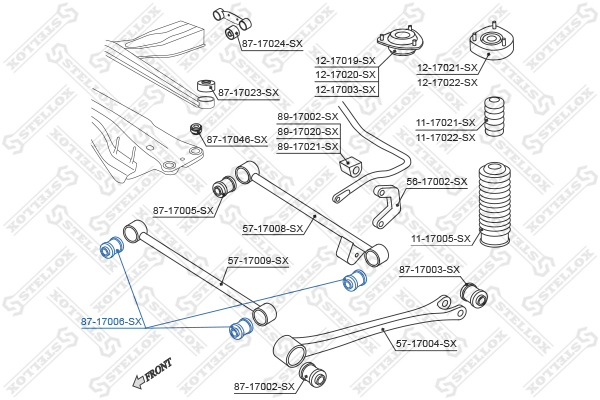 87-17024-SX
12-17019-SX
12-17020-SX
12-17003-SX
12-17021-SX
12-17022-SX
87-17023-SX
89-17002-SX
89-17020-SX
89-17021-SX
11-17021-SX
11-17022-SX
87-17046-SX
56-17002-SX
87-17005-SX
57-17008-SX
11-17005-SX
57-17009-SX
87-17003-SX
87-17006-SX
57-17004-SX
FRONT
87-17002-SX
STELLOX