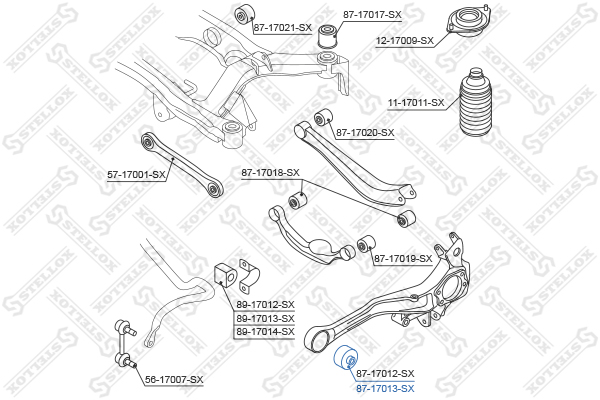 87-17021-SX
87-17017-SX
12-17009-SX
11-17011-SX
87-17020-SX
57-17001-SX
87-17018-SX
87-17019-SX
89-17012-SX
89-17013-SX
89-17014-SX
56-17007-SX
87-17012-SX
87-17013-SX
STELLOX